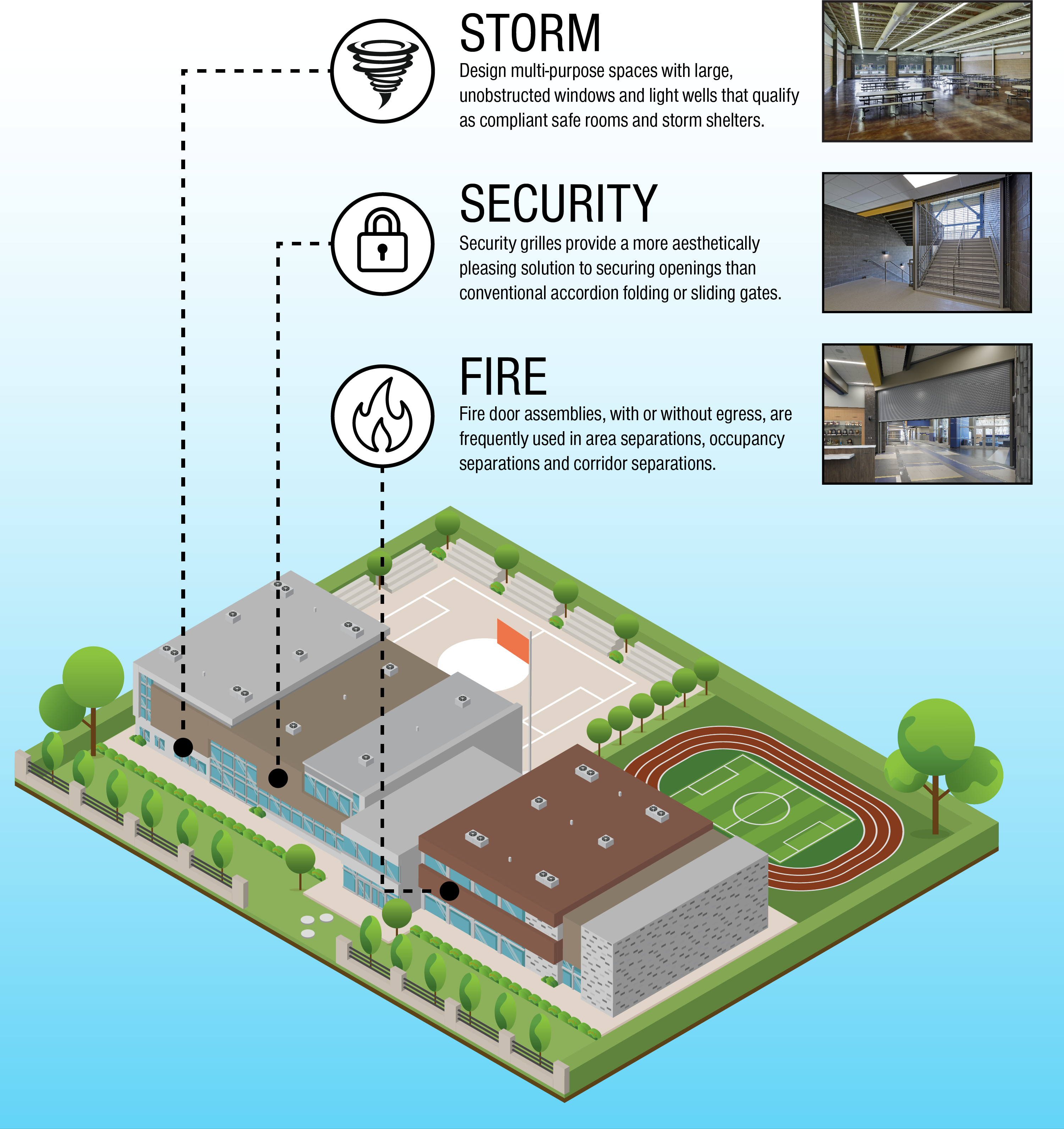 STORM

Design multi-purpose spaces with large, unobstructed windows and light wells that qualify as compliant safe rooms and storm shelters.

SECURITY

Security grilles provide a more aesthetically pleasing solution to securing openings than conventional accordion folding or sliding gates.

FIRE

Fire door assemblies, with or without egress, are frequently used in area separations, occupancy separations and corridor separations.