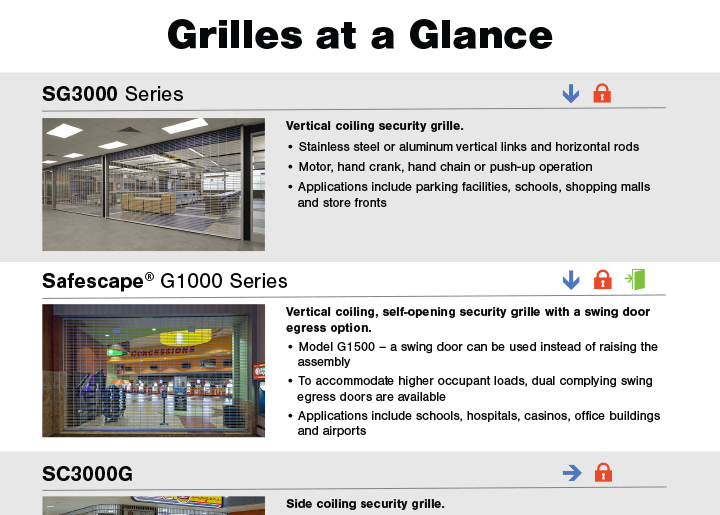 Grilles at a Glance

SG3000 Series

Vertical coiling security grille.

• Stainless steel or aluminum vertical links and horizontal rods
• Motor, hand crank, hand chain or push-up operation
• Applications include parking facilities, schools, shopping malls and store fronts

Safescape® G1000 Series

CONCESSIONS

Vertical coiling, self-opening security grille with a swing door egress option.

• Model G1500 – a swing door can be used instead of raising the assembly
• To accommodate higher occupant loads, dual complying swing egress doors are available
• Applications include schools, hospitals, casinos, office buildings and airports

SC3000G

Side coiling security grille.