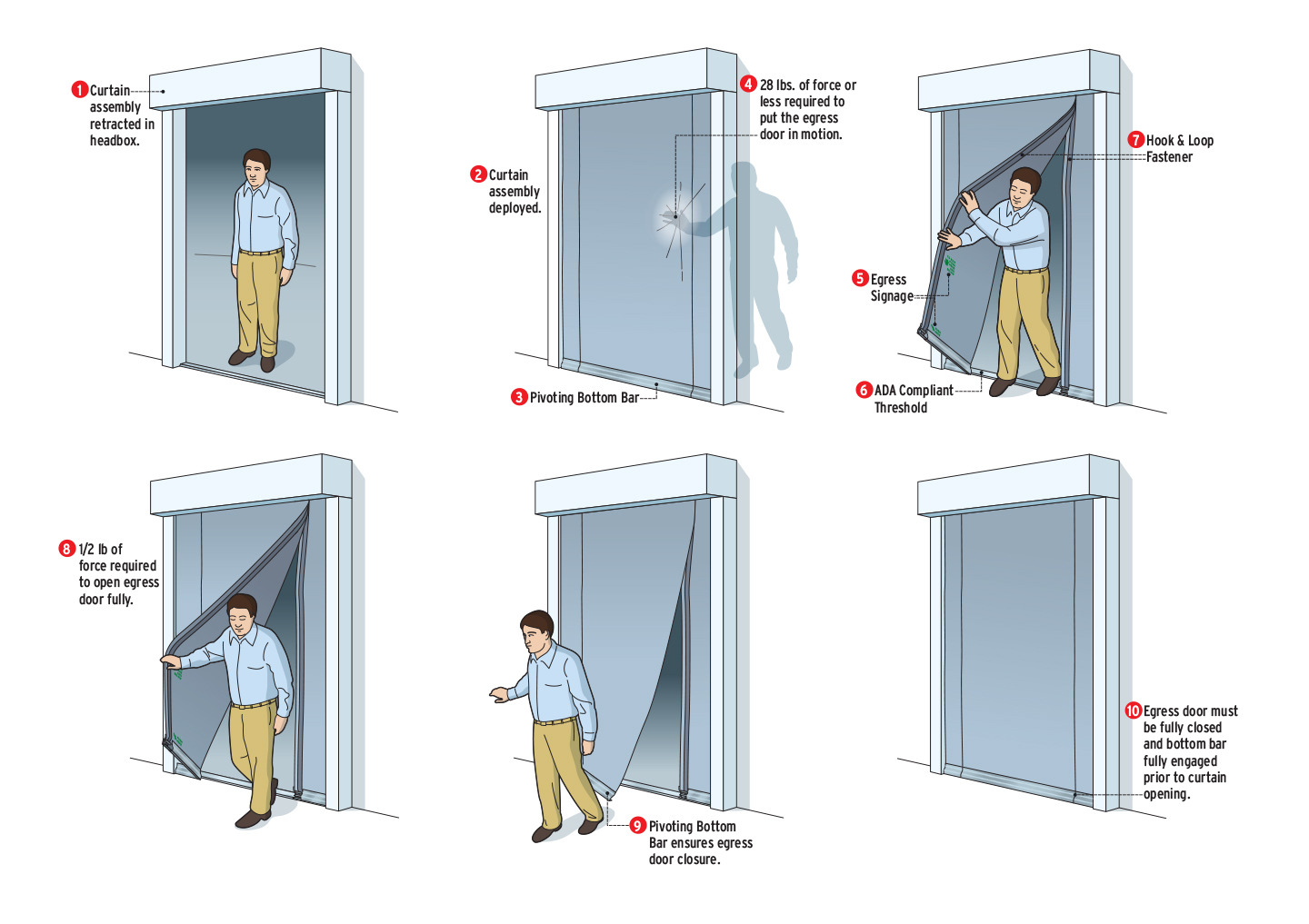 1 Curtain assembly retracted in headbox.

2 Curtain assembly deployed.

3 Pivoting Bottom Bar

4 28 lbs. of force or less required to put the egress door in motion.

5 Egress Signage

6 ADA Compliant Threshold

7 Hook & Loop Fastener

8 1/2 lb of force required to open egress door fully.

9 Pivoting Bottom Bar ensures egress door closure.

10 Egress door must be fully closed and bottom bar fully engaged prior to curtain opening.