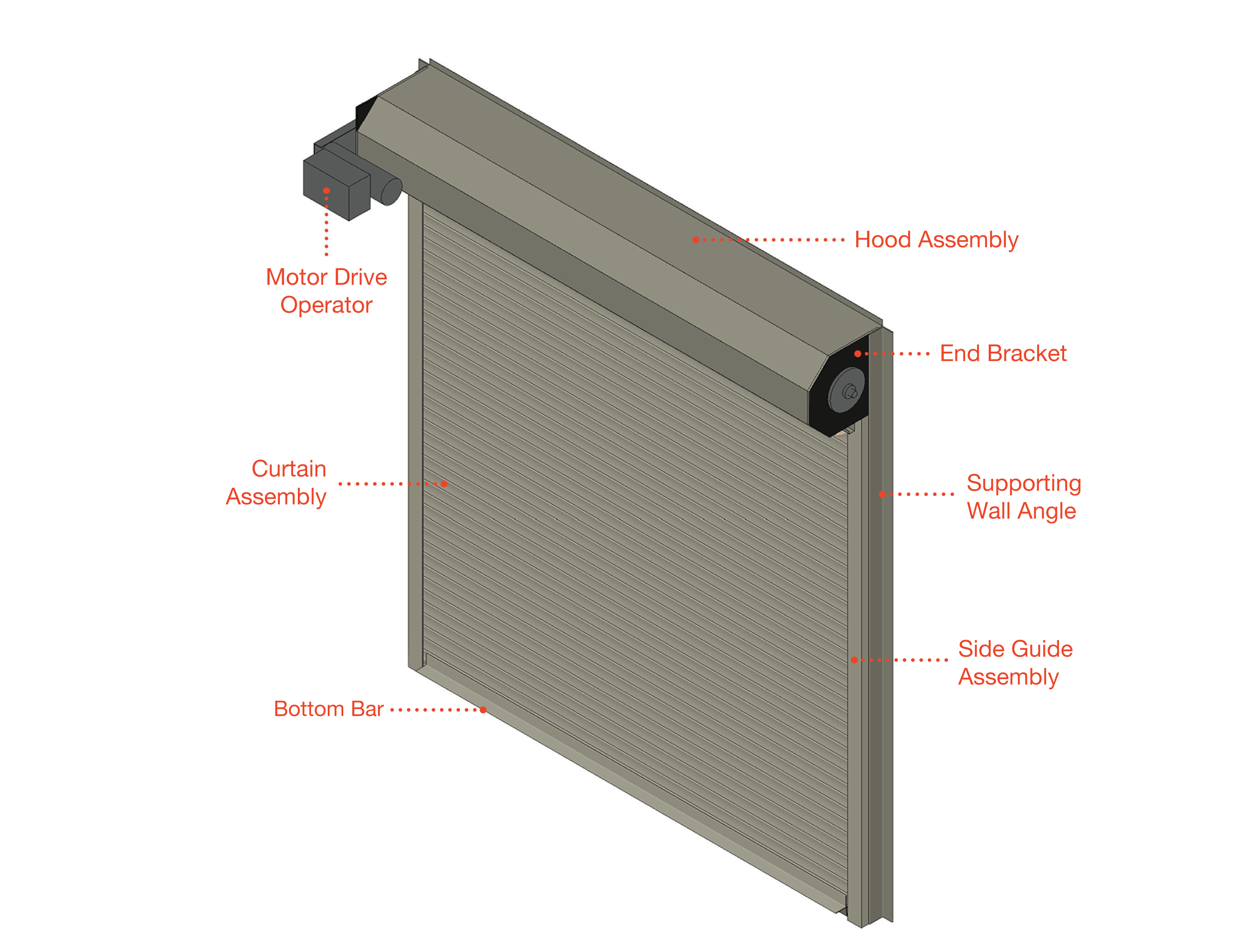 Hood Assembly

Motor Drive Operator

End Bracket

Curtain Assembly

Supporting Wall Angle

Side Guide Assembly

Bottom Bar